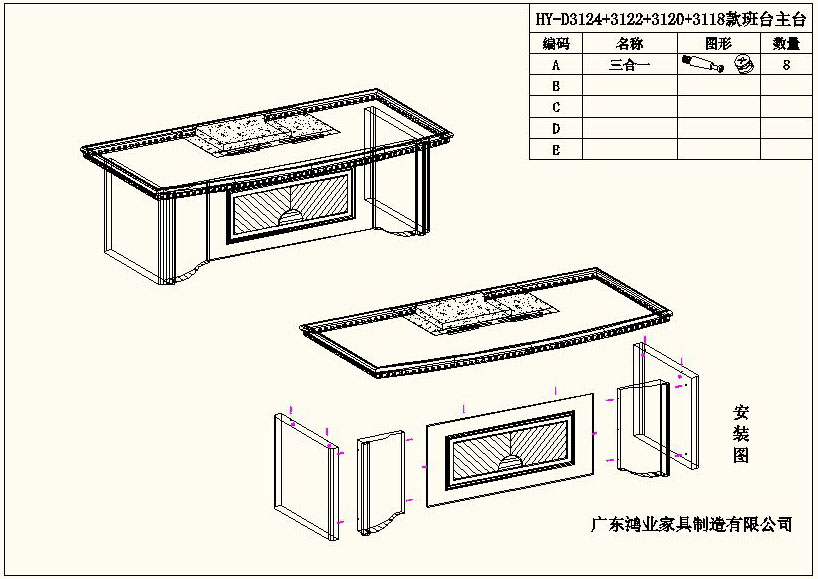 HY-D3124+3122+3120+3118款班台主台

| 编码 | 名称 | 图形 | 数量 |
|---|---|---|---|
| A | 三合一 | | 8 |
| B | | | |
| C | | | |
| D | | | |
| E | | | |

安装图

广东鸿业家具制造有限公司